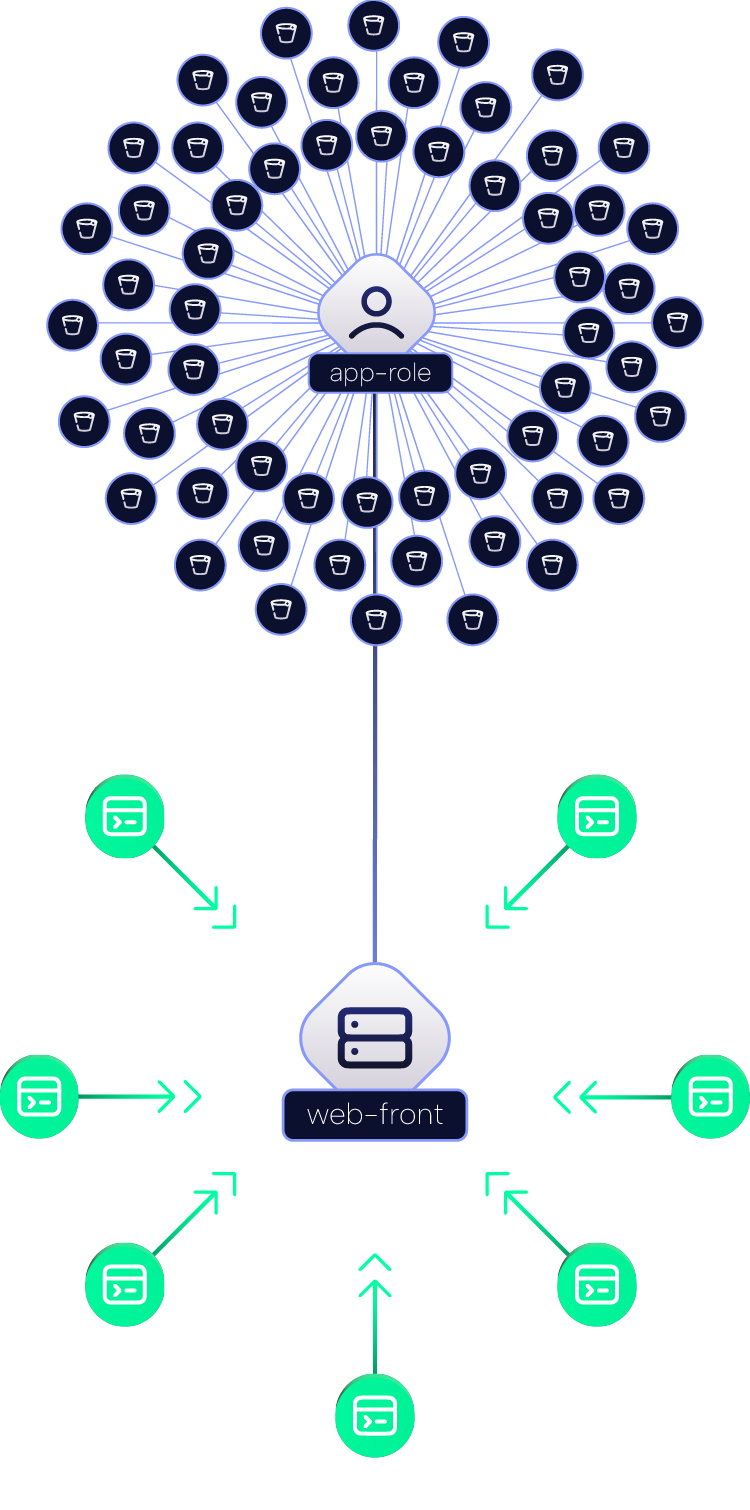 app-role

web-front