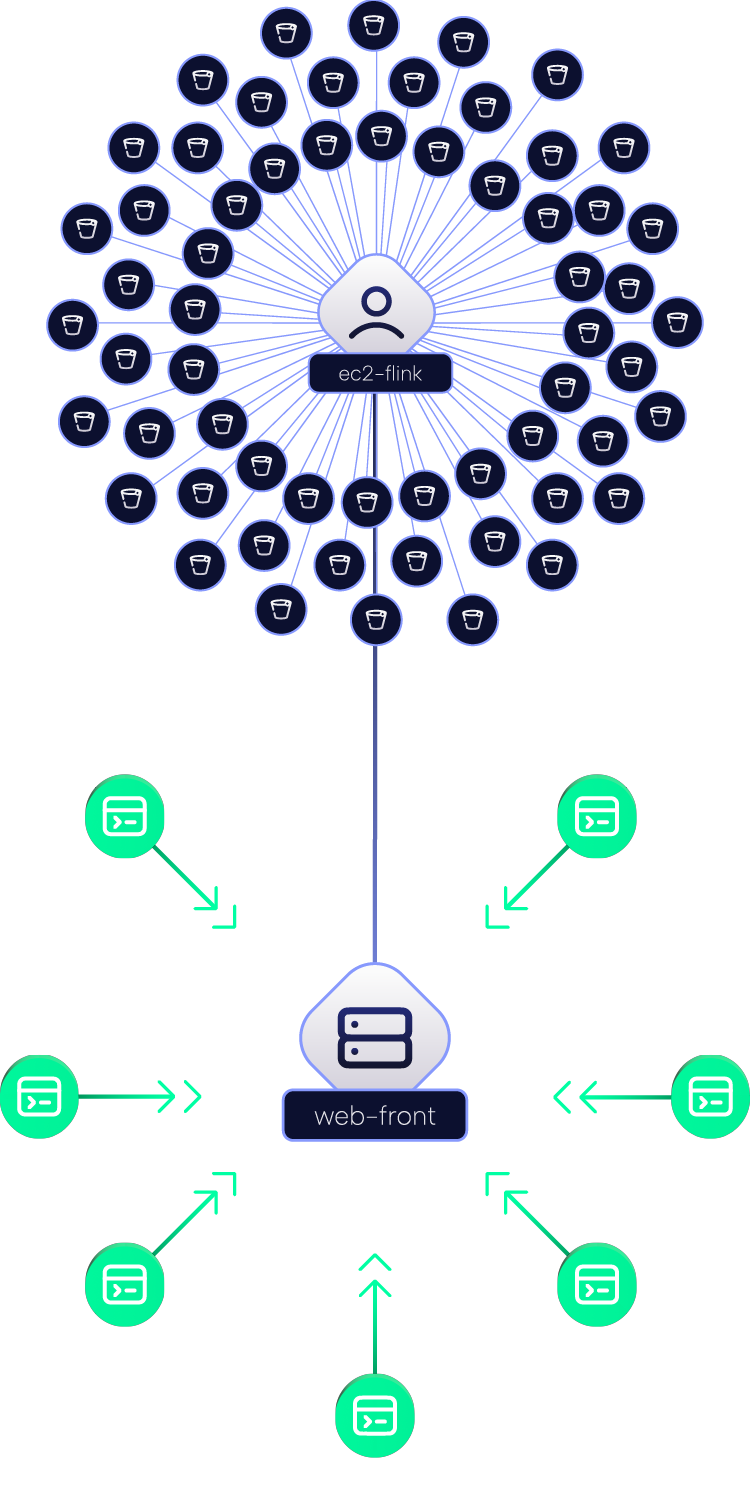 ec2-flink

web-front