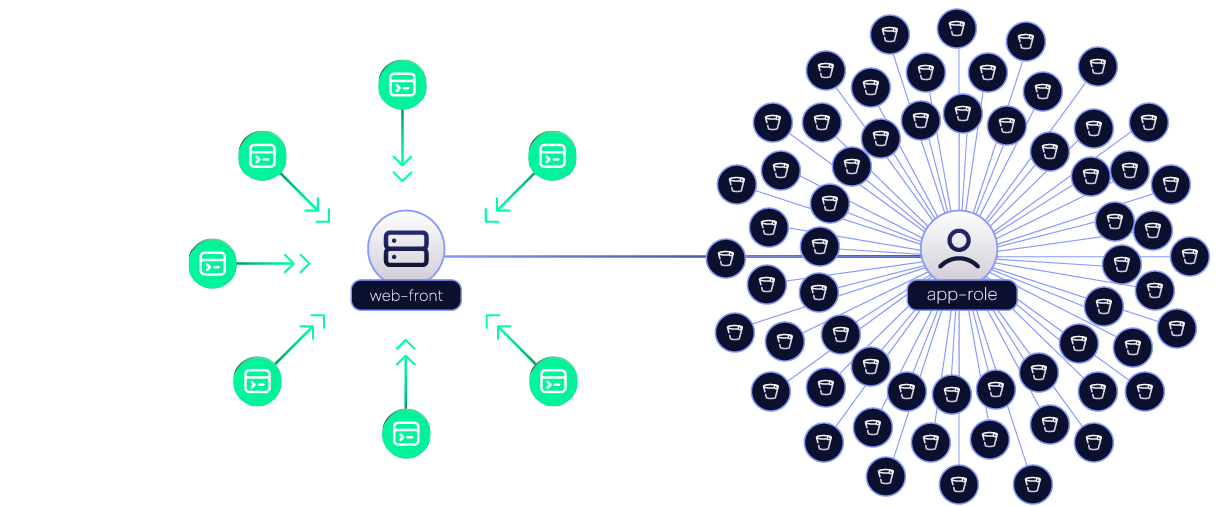 web-front

app-role