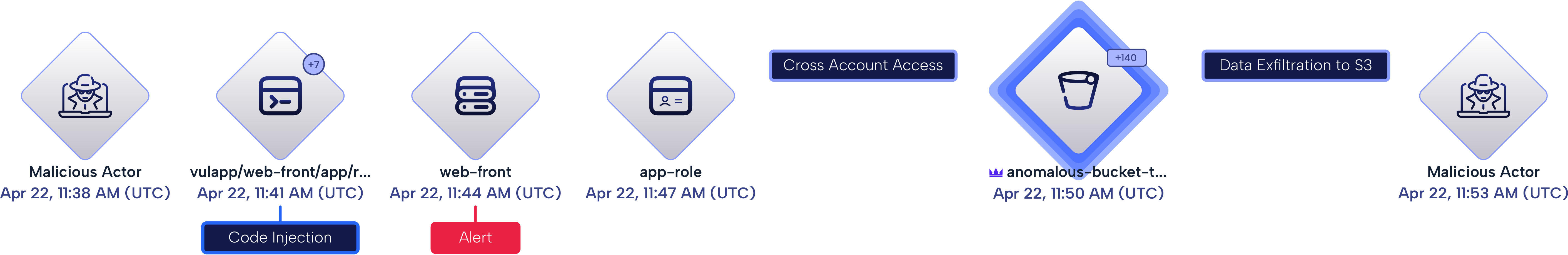 Malicious Actor
Apr 22, 11:38 AM (UTC)

+7
vulapp/web-front/app/r...
Apr 22, 11:41 AM (UTC)
Code Injection

web-front
Apr 22, 11:44 AM (UTC)
Alert

app-role
Apr 22, 11:47 AM (UTC)

Cross Account Access

+140
anomalous-bucket-t...
Apr 22, 11:50 AM (UTC)

Data Exfiltration to S3

Malicious Actor
Apr 22, 11:53 AM (UTC)