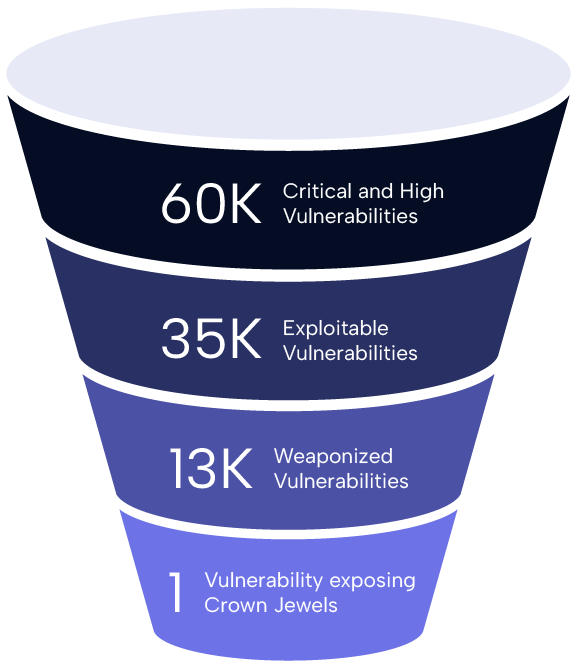 60K Critical and High Vulnerabilities

35K Exploitable Vulnerabilities

13K Weaponized Vulnerabilities

1 Vulnerability exposing Crown Jewels