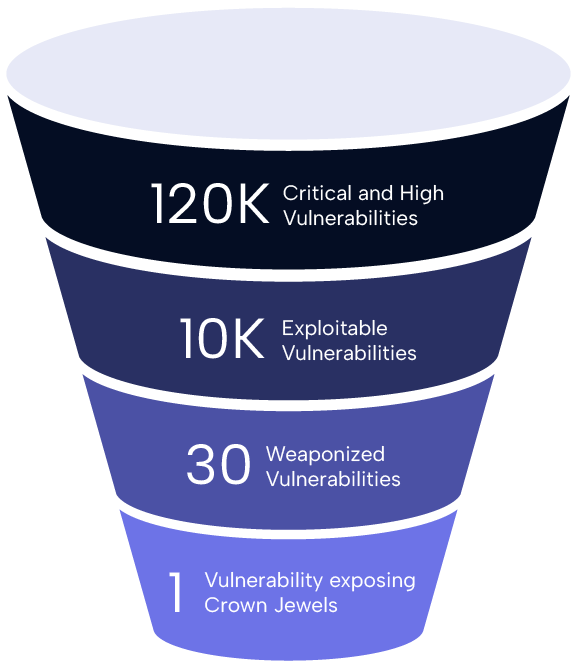 120K Critical and High Vulnerabilities

10K Exploitable Vulnerabilities

30 Weaponized Vulnerabilities

1 Vulnerability exposing Crown Jewels