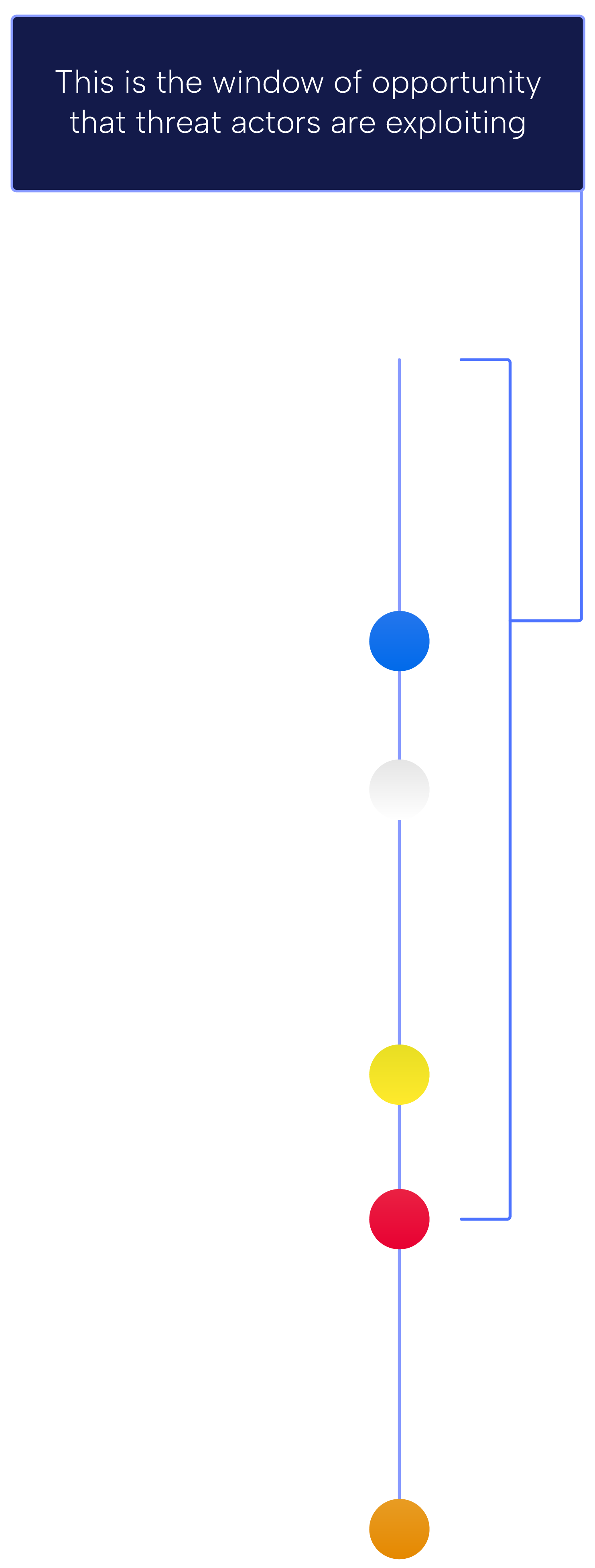 This is the window of opportunity that threat actors are exploiting